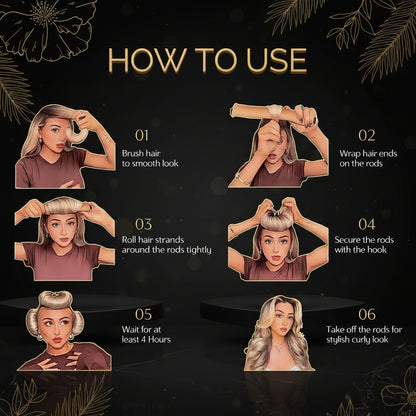 HOW TO USE

01
Brush hair to smooth look

02
Wrap hair ends on the rods

03
Roll hair strands around the rods tightly

04
Secure the rods with the hook

05
Wait for at least 4 Hours

06
Take off the rods for stylish curly look